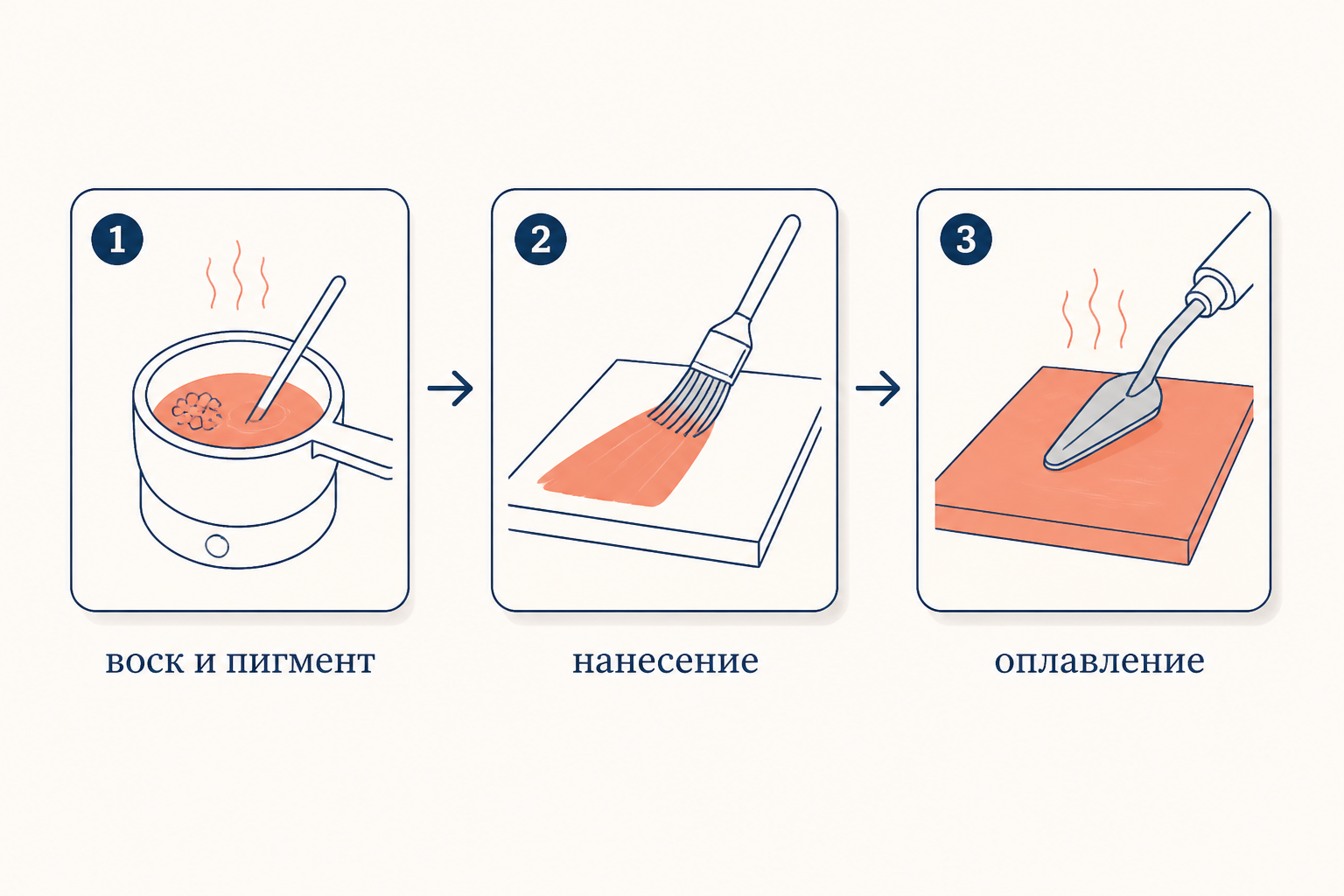 1

воск и пигмент

2

нанесение

3

оплавление